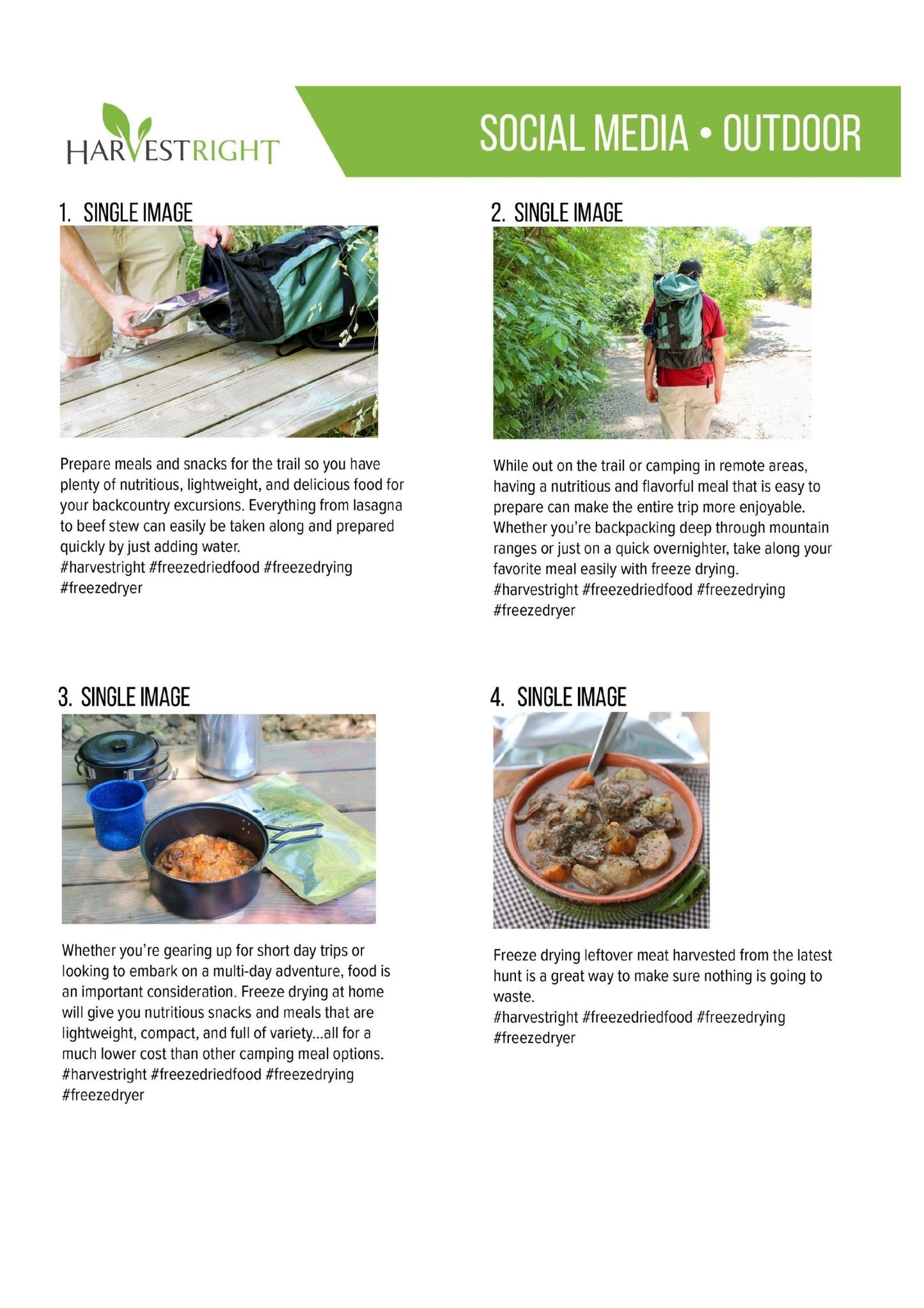 HARVESTRIGHT

SOCIAL MEDIA • OUTDOOR

1. SINGLE IMAGE

Prepare meals and snacks for the trail so you have plenty of nutritious, lightweight, and delicious food for your backcountry excursions. Everything from lasagna to beef stew can easily be taken along and prepared quickly by just adding water.
#harvestright #freezedriedfood #freezedrying #freezedryer

2. SINGLE IMAGE

While out on the trail or camping in remote areas, having a nutritious and flavorful meal that is easy to prepare can make the entire trip more enjoyable. Whether you're backpacking deep through mountain ranges or just on a quick overnighter, take along your favorite meal easily with freeze drying.
#harvestright #freezedriedfood #freezedrying #freezedryer

3. SINGLE IMAGE

Whether you're gearing up for short day trips or looking to embark on a multi-day adventure, food is an important consideration. Freeze drying at home will give you nutritious snacks and meals that are lightweight, compact, and full of variety...all for a much lower cost than other camping meal options.
#harvestright #freezedriedfood #freezedrying #freezedryer

4. SINGLE IMAGE

Freeze drying leftover meat harvested from the latest hunt is a great way to make sure nothing is going to waste.
#harvestright #freezedriedfood #freezedrying #freezedryer